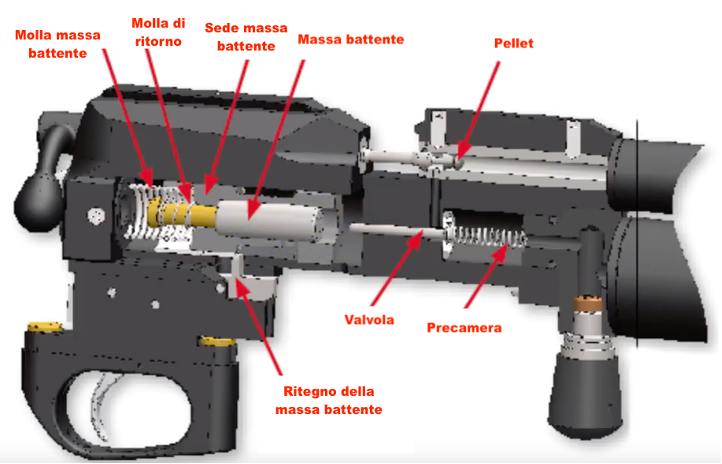 Molla massa battente

Molla di ritorno

Sede massa battente

Massa battente

Pellet

Valvola

Precamera

Ritegno della massa battente