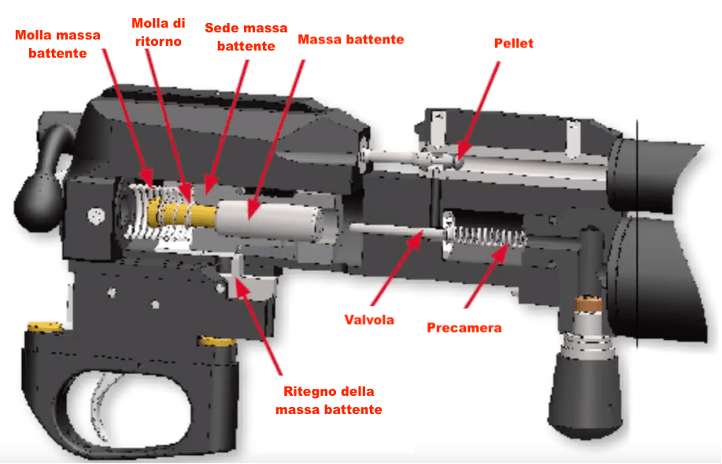 Molla massa battente

Molla di ritorno

Sede massa battente

Massa battente

Pellet

Valvola

Precamera

Ritegno della massa battente